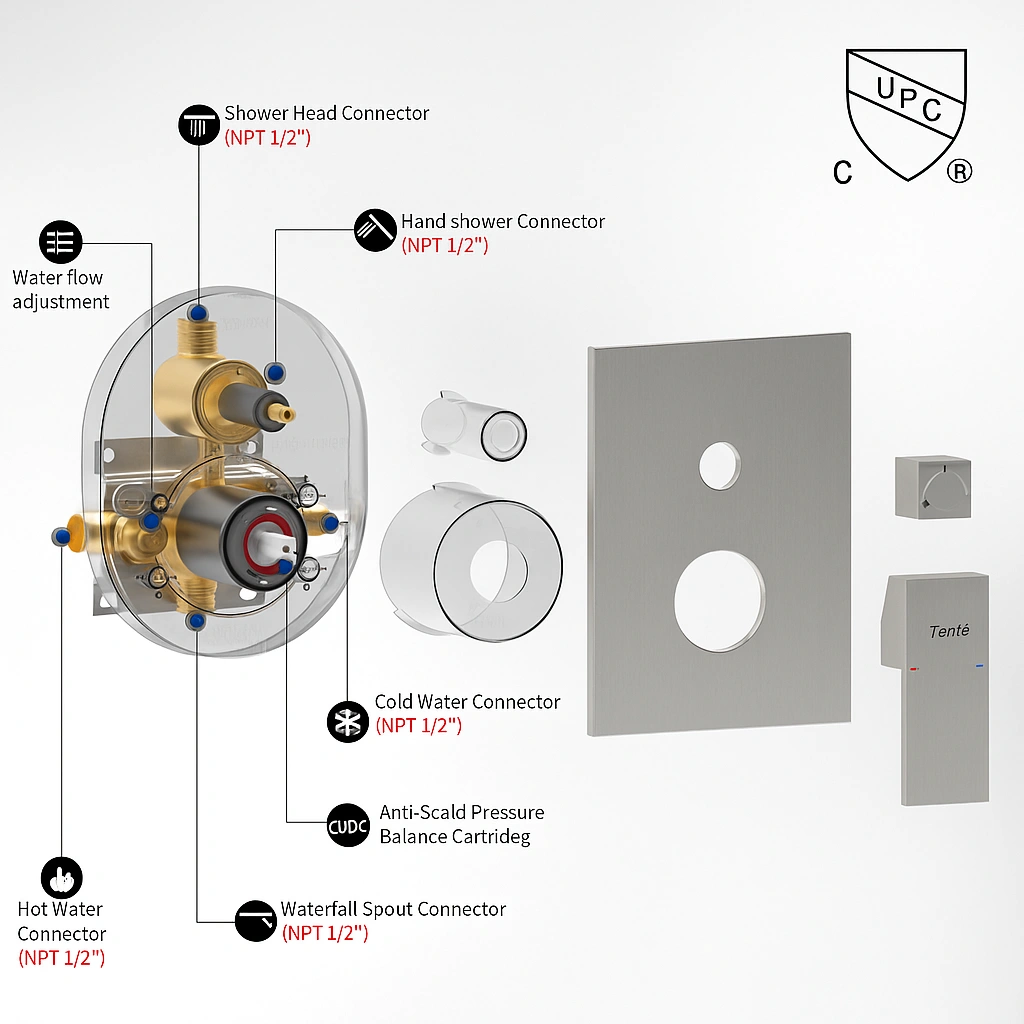 UPC
C ®

Shower Head Connector
(NPT 1/2")

Hand shower Connector
(NPT 1/2")

Water flow adjustment

Tenté

Cold Water Connector
(NPT 1/2")

CUDC

Anti-Scald Pressure Balance Cartrideg

Hot Water Connector
(NPT 1/2")

Waterfall Spout Connector
(NPT 1/2")