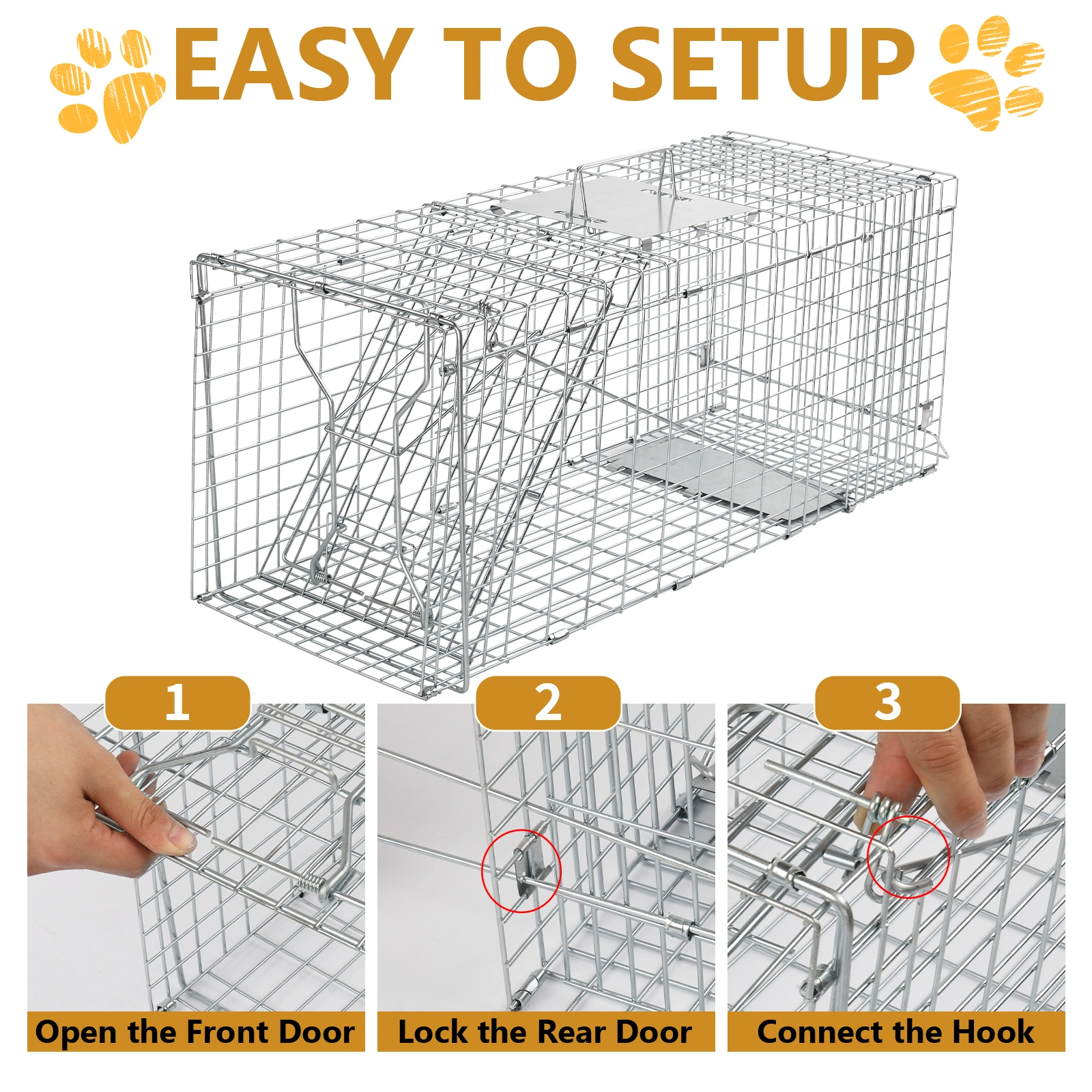 EASY TO SETUP

1

Open the Front Door

2

Lock the Rear Door

3

Connect the Hook