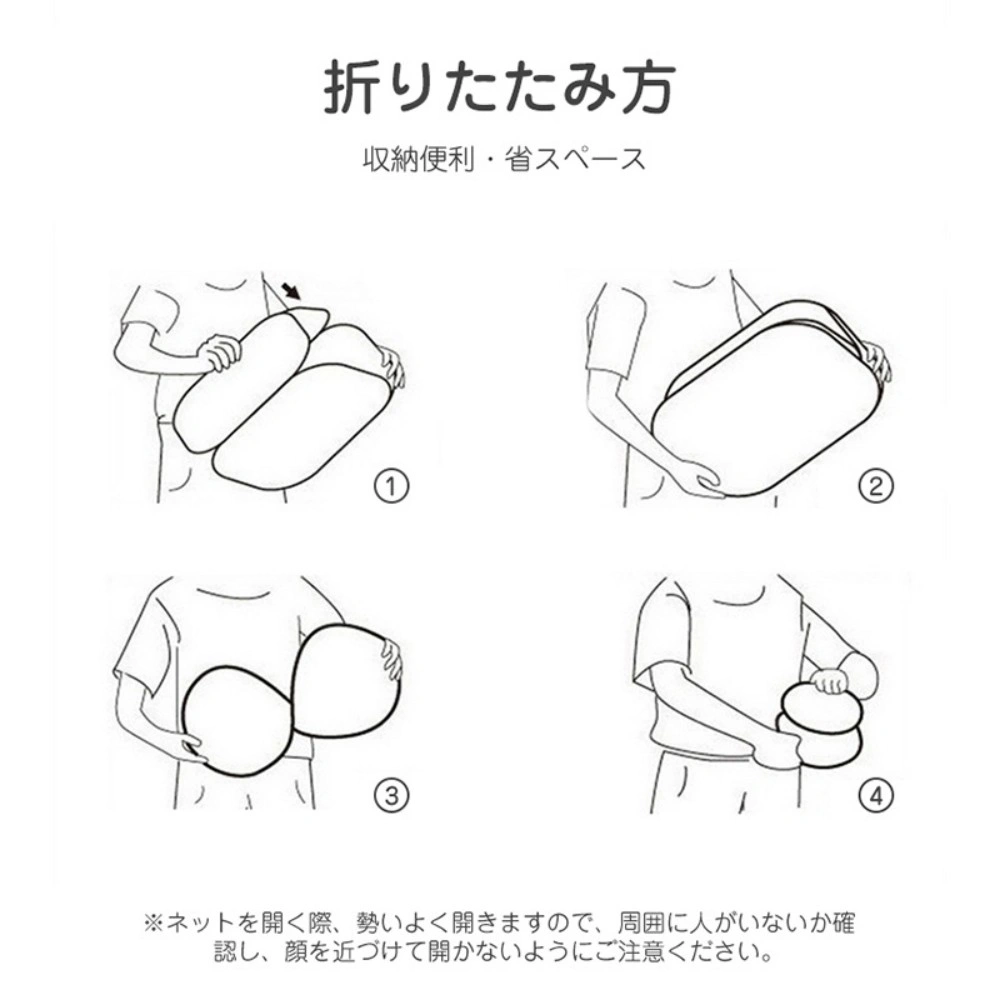 折りたたみ方

収納便利・省スペース

①

②

③

④

※ネットを開く際、勢いよく開きますので、周囲に人がいないか確認し、顔を近づけて開かないようにご注意ください。