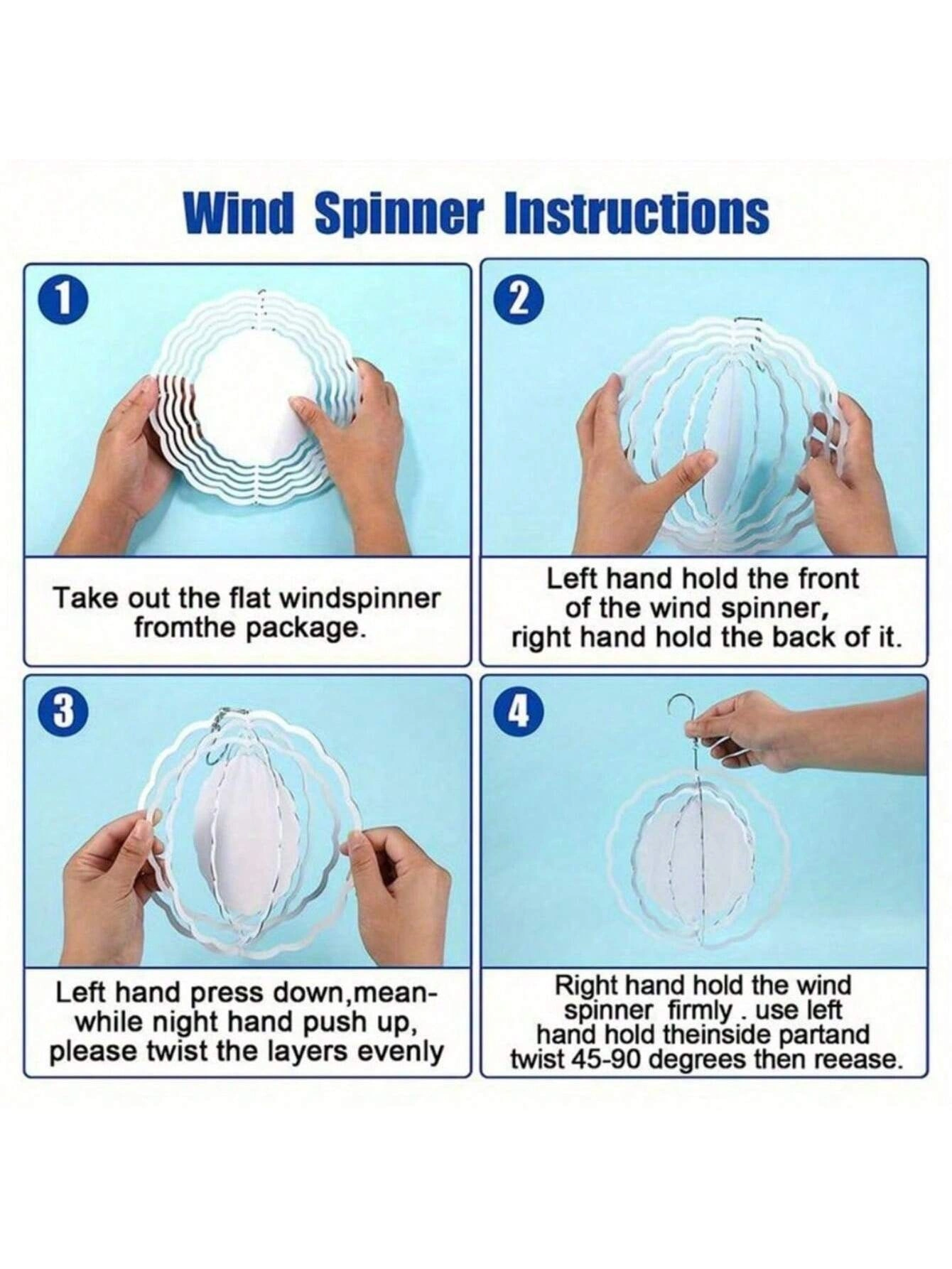 Wind Spinner Instructions

1

Take out the flat windspinner fromthe package.

2

Left hand hold the front of the wind spinner, right hand hold the back of it.

3

Left hand press down,meanwhile night hand push up, please twist the layers evenly

4

Right hand hold the wind spinner firmly . use left hand hold theinside partand twist 45-90 degrees then reease.