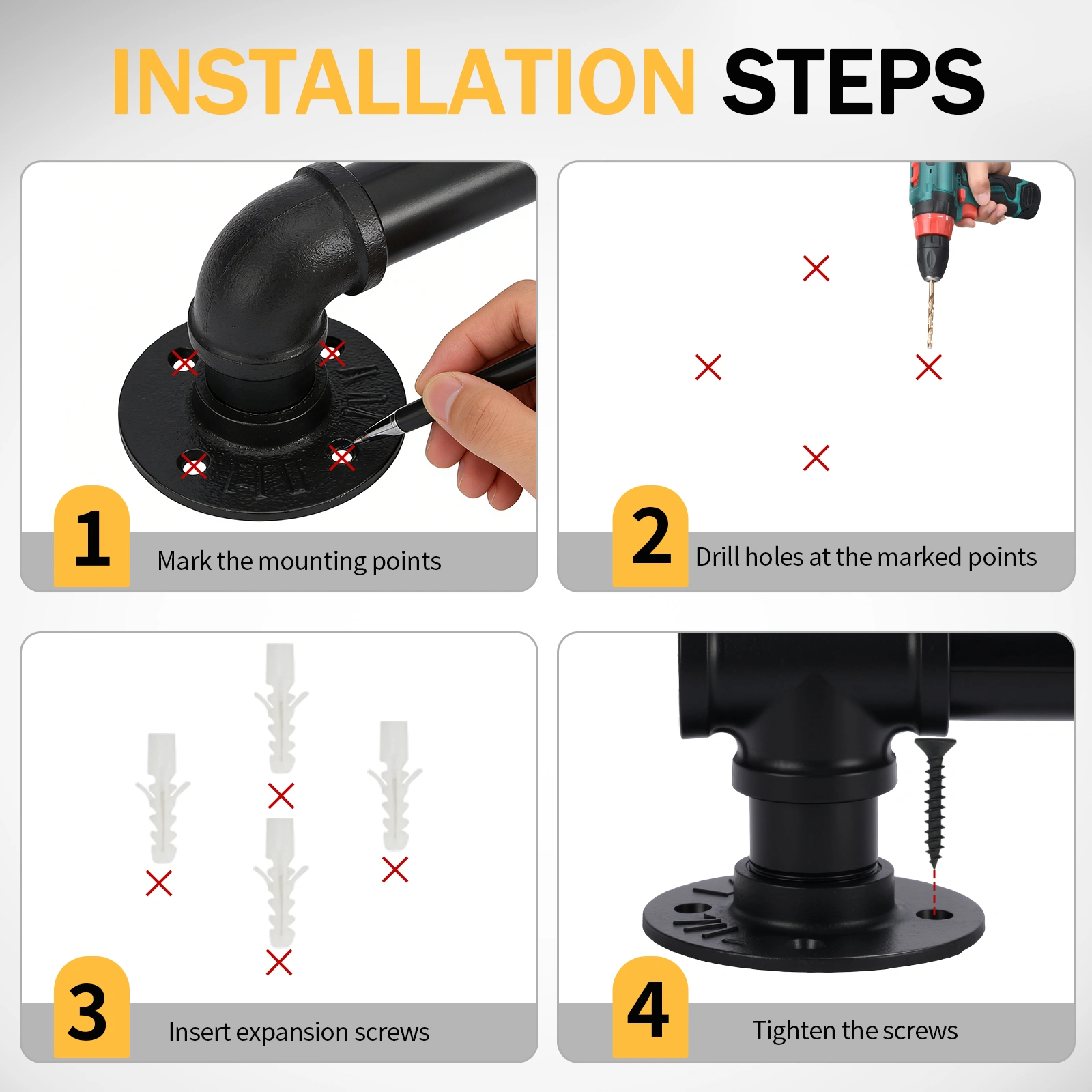 INSTALLATION STEPS

1 Mark the mounting points

2 Drill holes at the marked points

3 Insert expansion screws

4 Tighten the screws